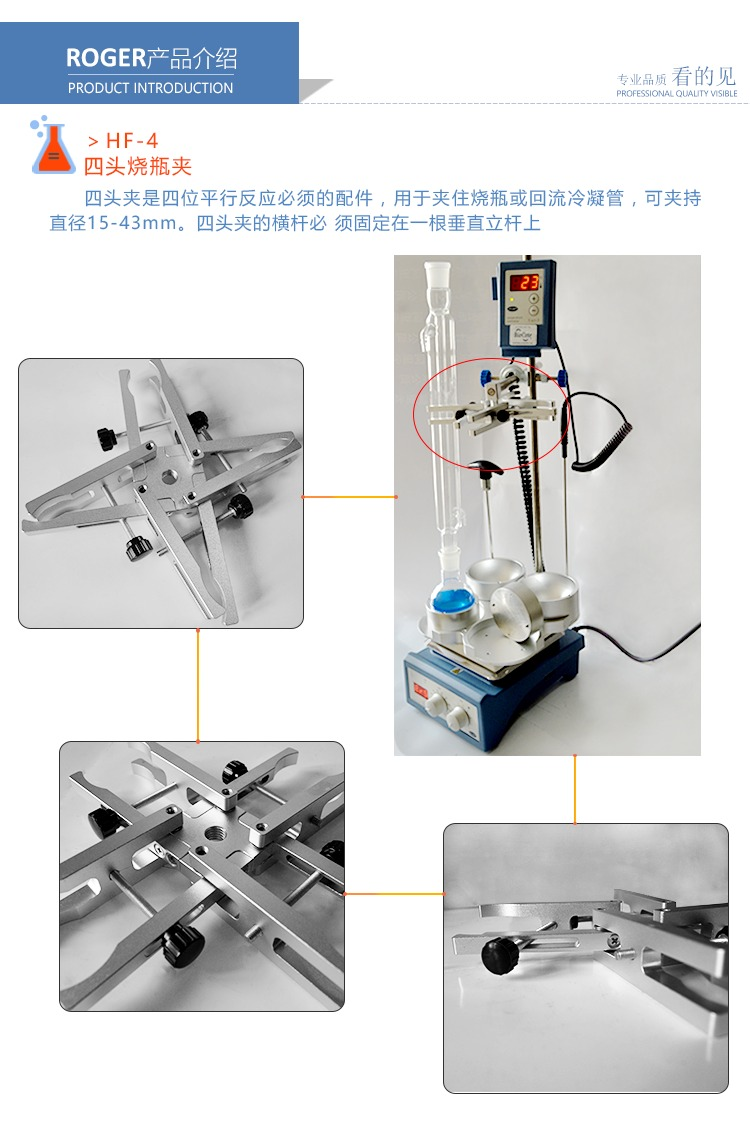 ROGER产品介绍
PRODUCT INTRODUCTION

专业品质 看的见
PROFESSIONAL QUALITY VISIBLE

> HF-4
四头烧瓶夹

四头夹是四位平行反应必须的配件，用于夹住烧瓶或回流冷凝管，可夹持直径15-43mm。四头夹的横杆必 须固定在一根垂直立杆上

23